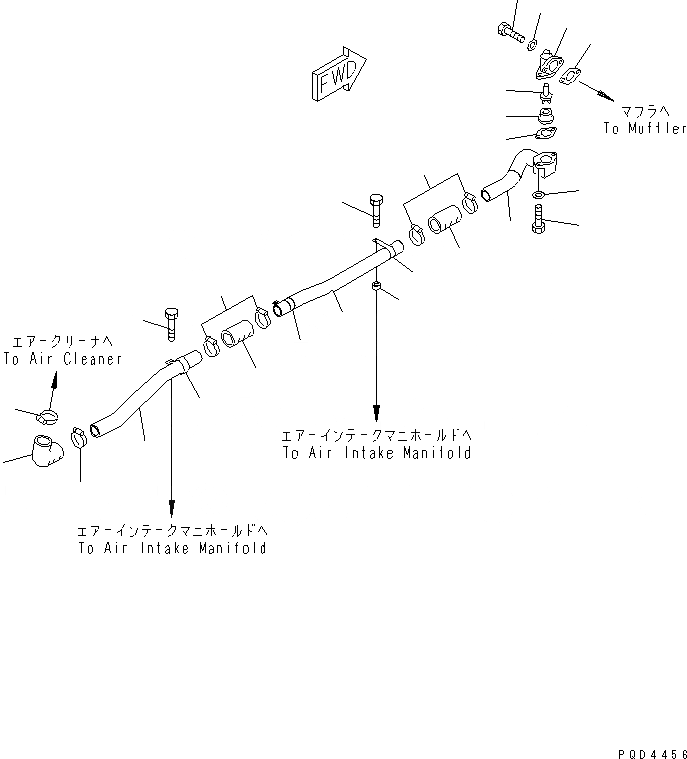 FWD

マフラへ
To Muffler

エアークリーナへ
To Air Cleaner

エアーインテークマニホールドへ
To Air Intake Manifold

エアーインテークマニホールドへ
To Air Intake Manifold

PQD4456