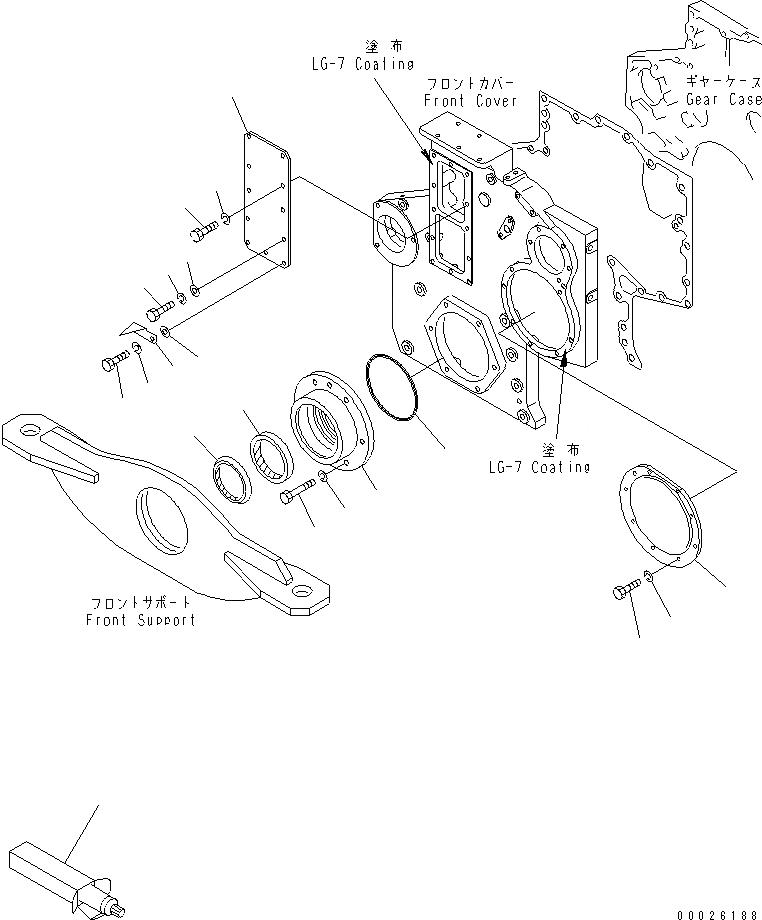 塗布
LG-7 Coating

フロントカバー
Front Cover

ギヤーケース
Gear Case

塗布
LG-7 Coating

フロントサポート
Front Support

00026188