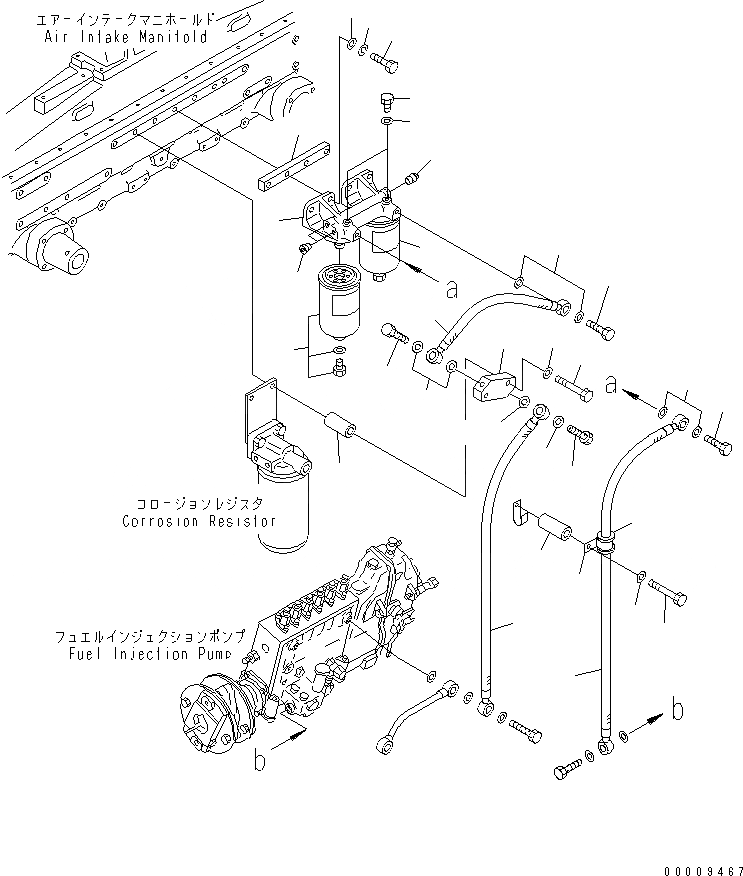 エアーインテークマニホールド
Air Intake Manifold

a

a

コロージョンレジスタ
Corrosion Resistor

フュエルインジェクションポンプ
Fuel Injection Pump

b

b

00009467