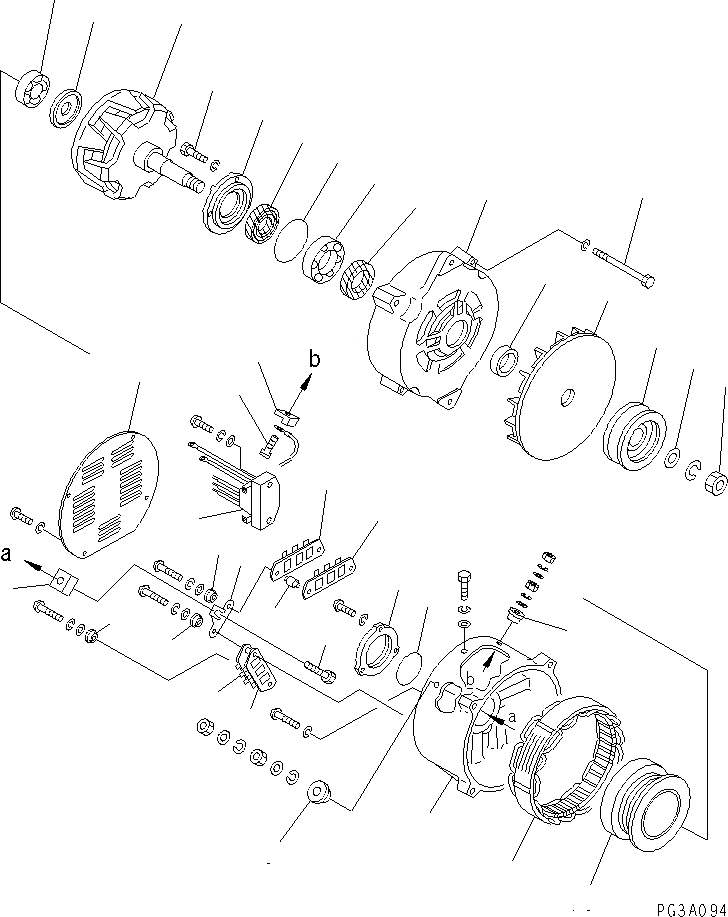 b
a
b
a
PG3A094