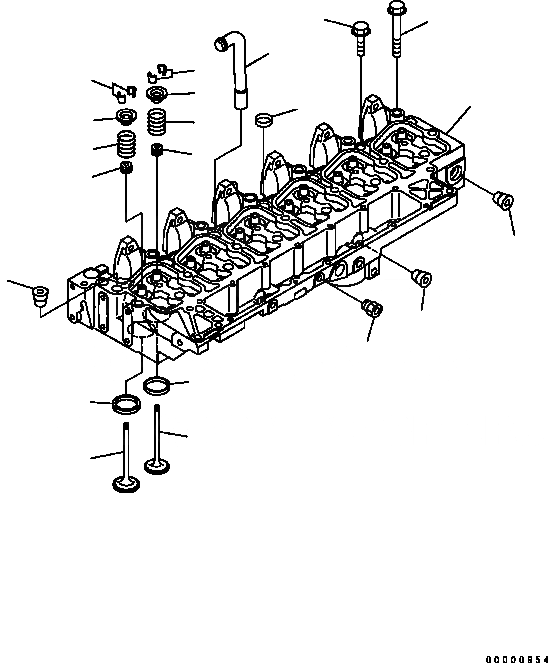 00000854