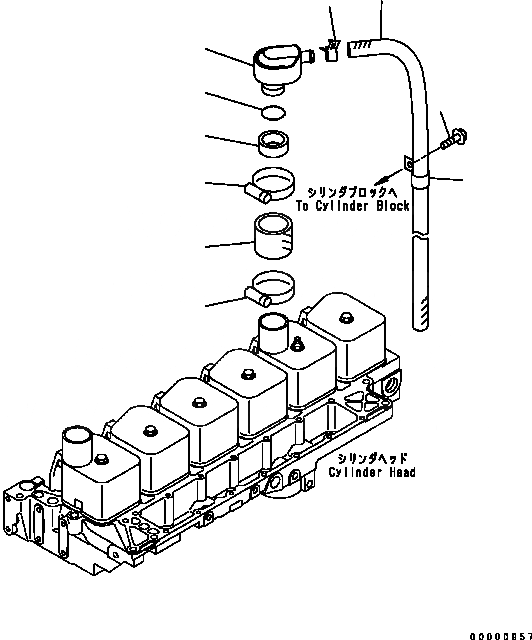 シリンダブロックへ
To Cylinder Block

シリンダヘッド
Cylinder Head

00000857