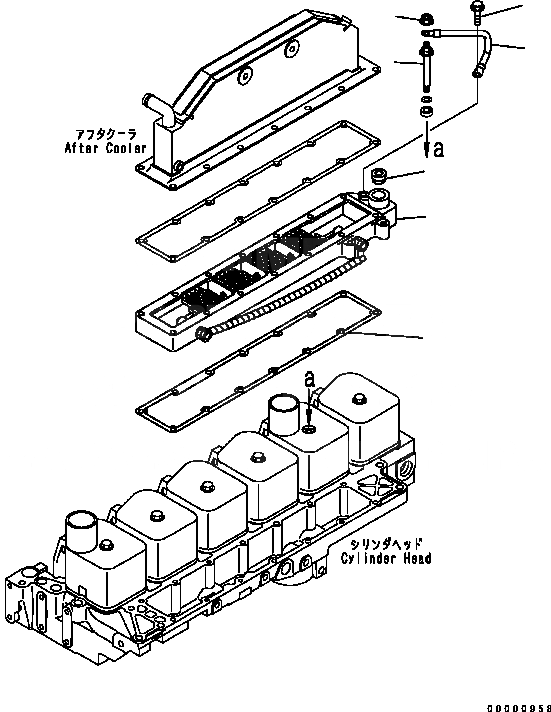 アフタクーラ
After Cooler

a

a

シリンダヘッド
Cylinder Head

00000958