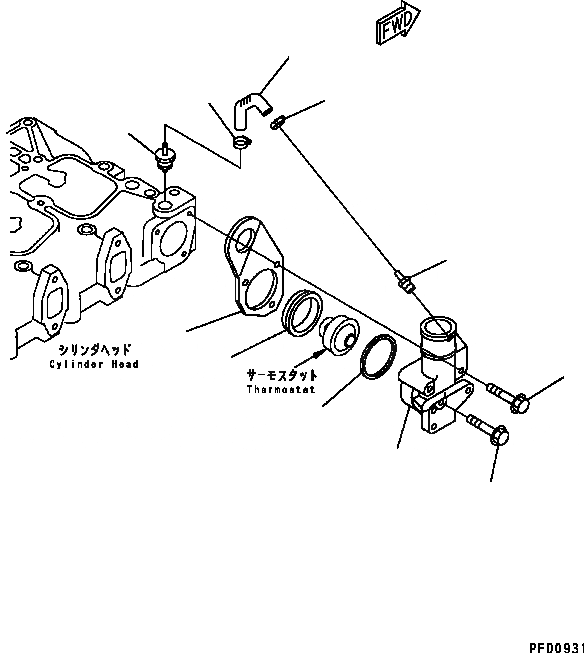 FWD

シリンダヘッド
Cylinder Head

サーモスタット
Thermostat

PFD0931