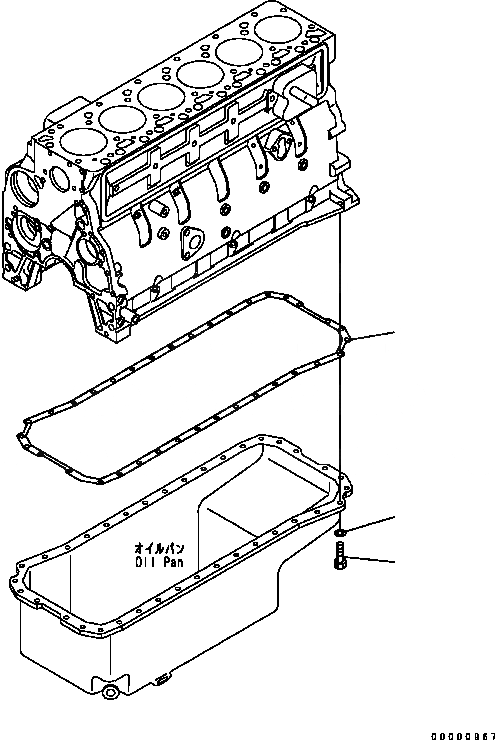 オイルパン
Oil Pan

00000967