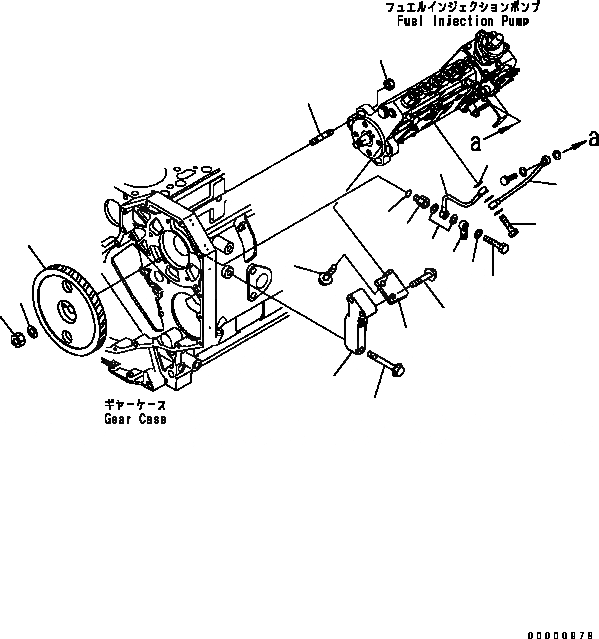 フュエルインジェクションポンプ
Fuel Injection Pump

a

a

ギヤーケース
Gear Case

00000878