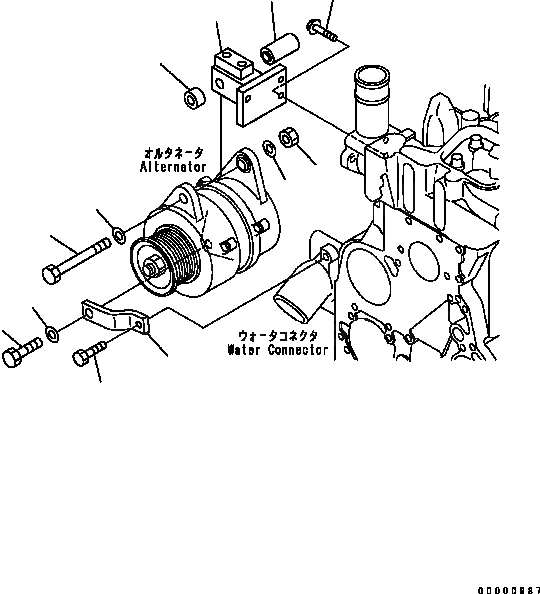 オルタネータ
Alternator

ウォータコネクタ
Water Connector

00000887