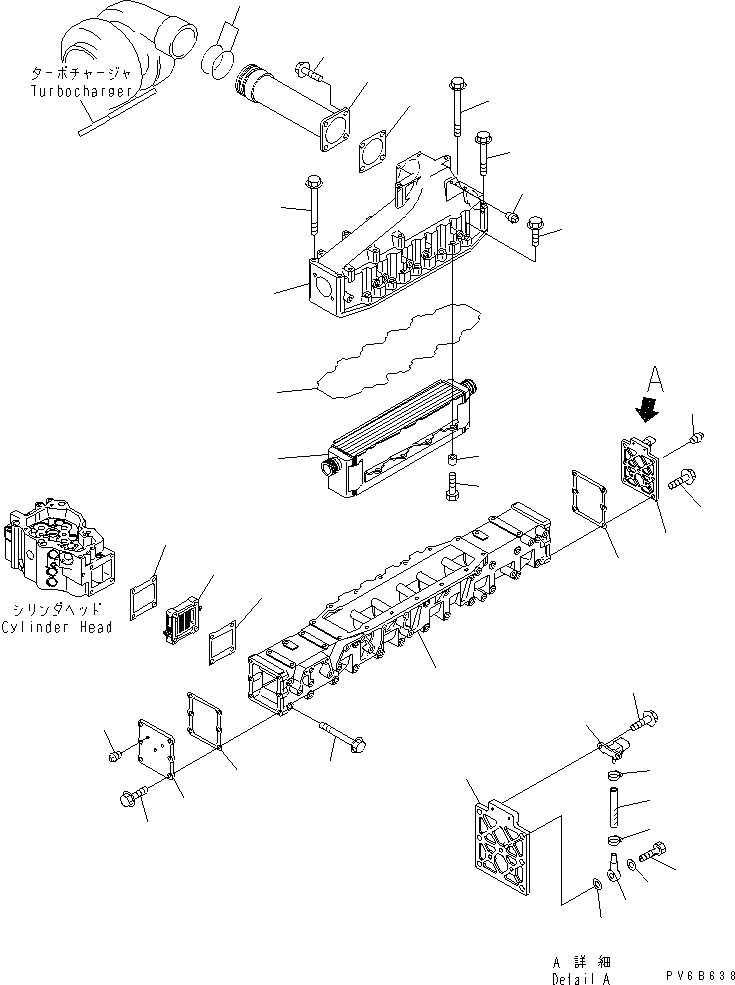 ターボチャージャ
Turbocharger

A

シリンダヘッド
Cylinder Head

A 詳細
Detail A

PV6B638