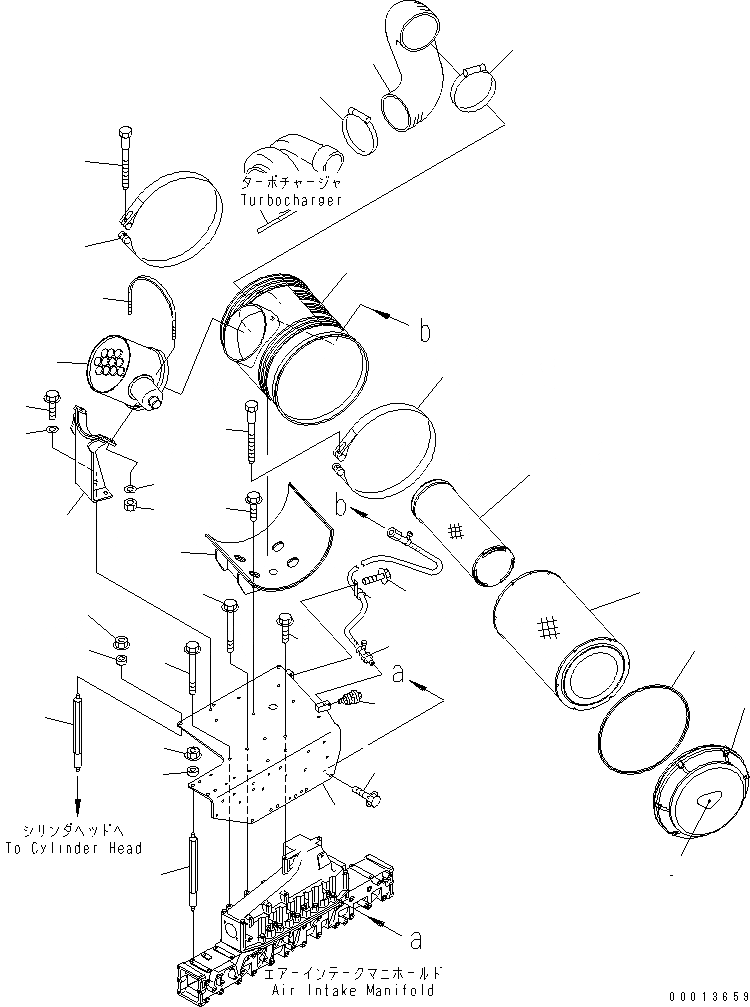 ターボチャージャ
Turbocharger

b

b

a

シリンダヘッドへ
To Cylinder Head

a

エアーインテークマニホールド
Air Intake Manifold

00013659