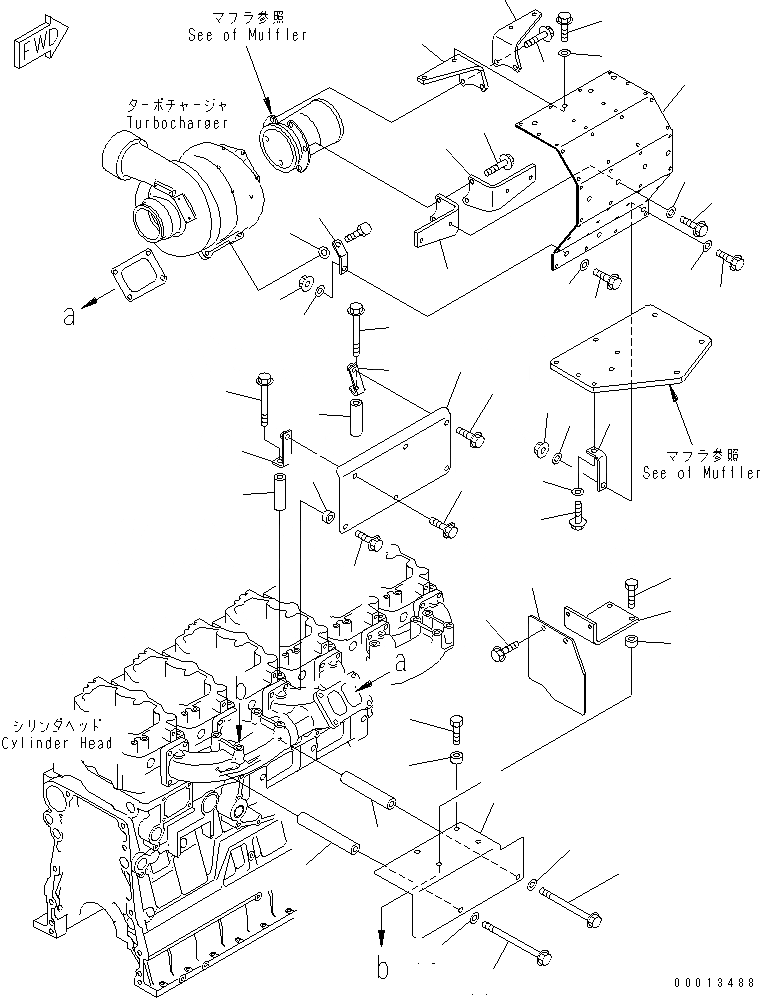 FWD

マフラ参照
See of Muffler

ターボチャージャ
Turbocharger

a

マフラ参照
See of Muffler

a

b

シリンダヘッド
Cylinder Head

b

00013488