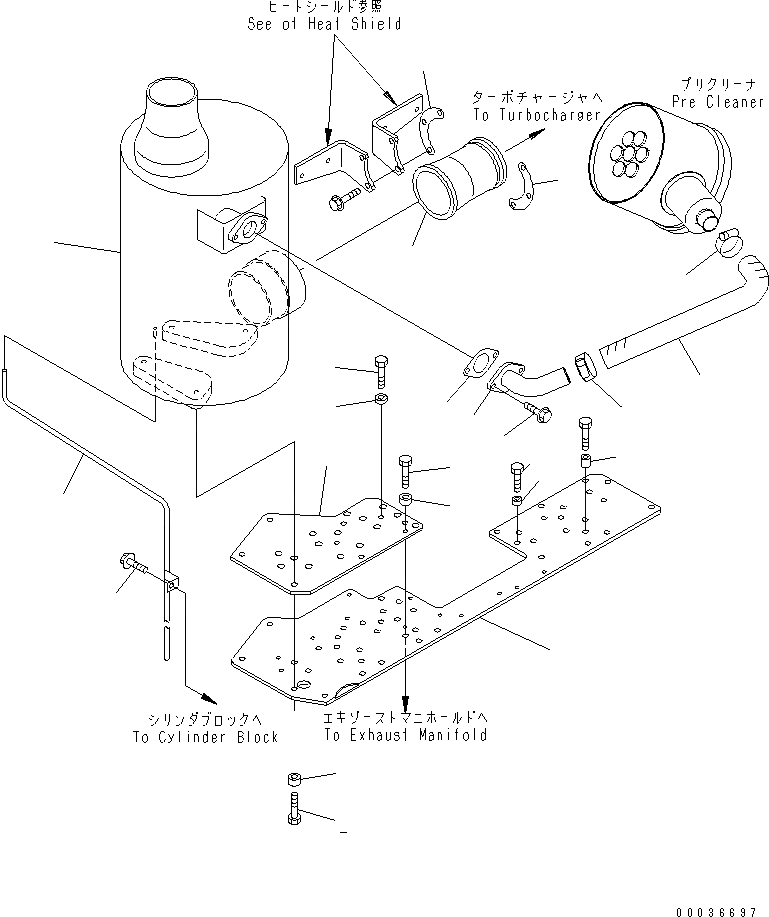 ヒートシールド参照
See of Heat Shield

ターボチャージャへ
To Turbocharger

プリクリーナ
Pre Cleaner

シリンダブロックへ
To Cylinder Block

エキゾーストマニホールドへ
To Exhaust Manifold

00036697