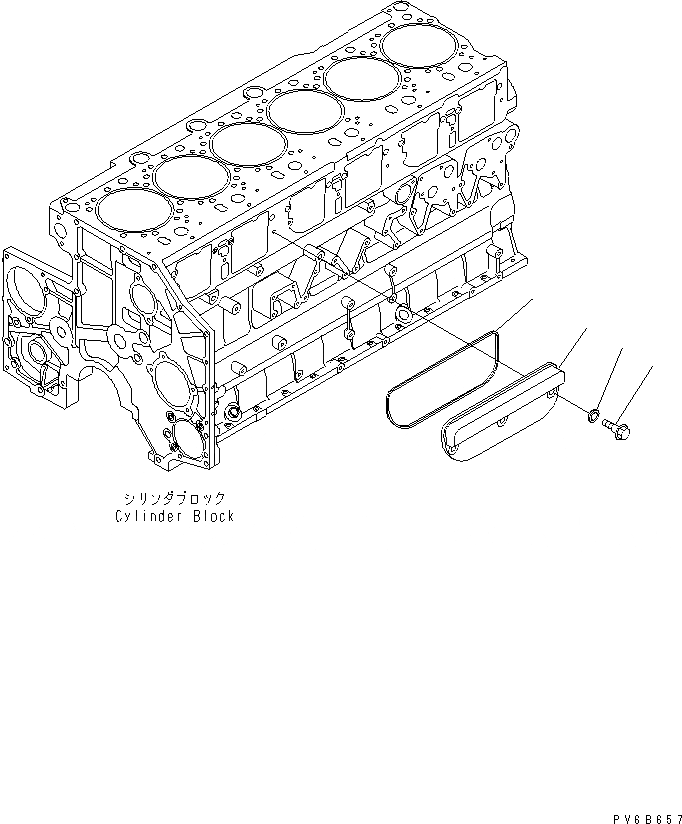 シリンダブロック
Cylinder Block

PV6B657