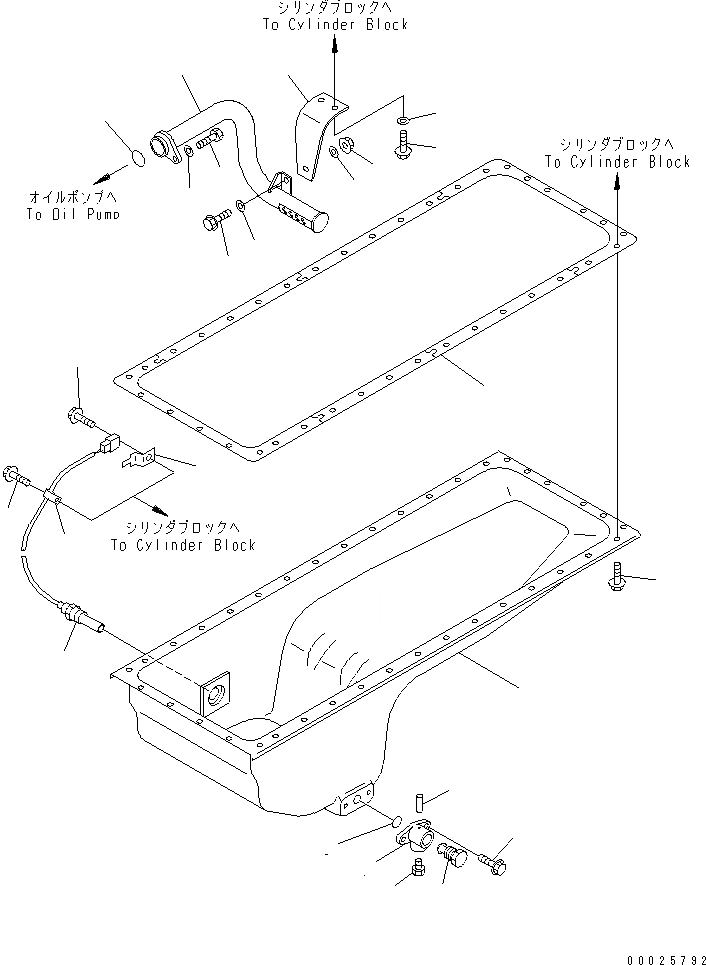 シリンダブロックへ
To Cylinder Block

シリンダブロックへ
To Cylinder Block

オイルポンプへ
To Oil Pump

シリンダブロックへ
To Cylinder Block

00025792