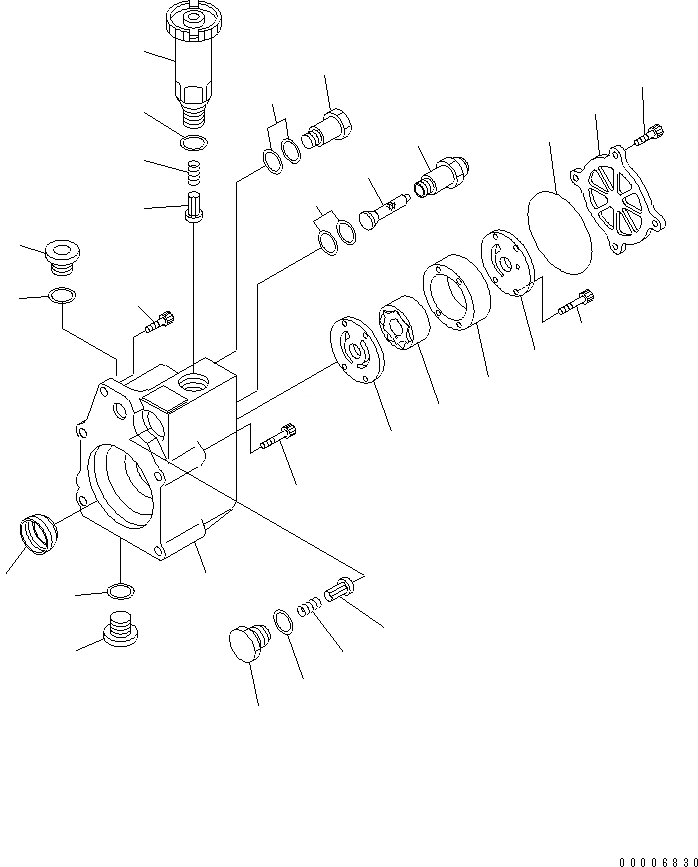 00006830