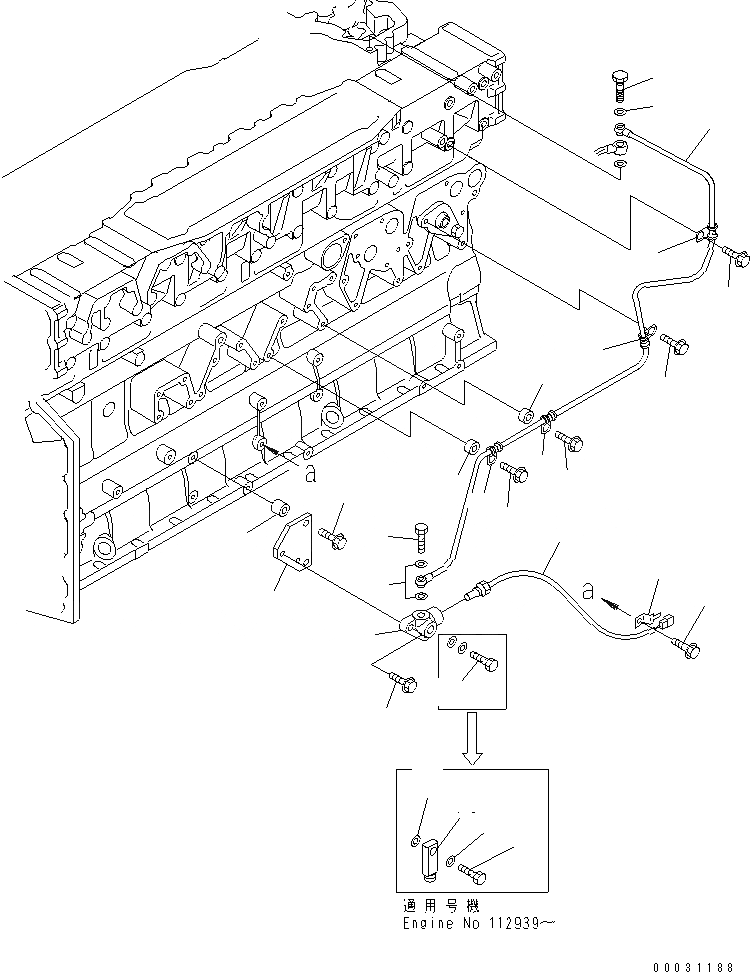 a

a

適用号機
Engine No 112939～

00031188