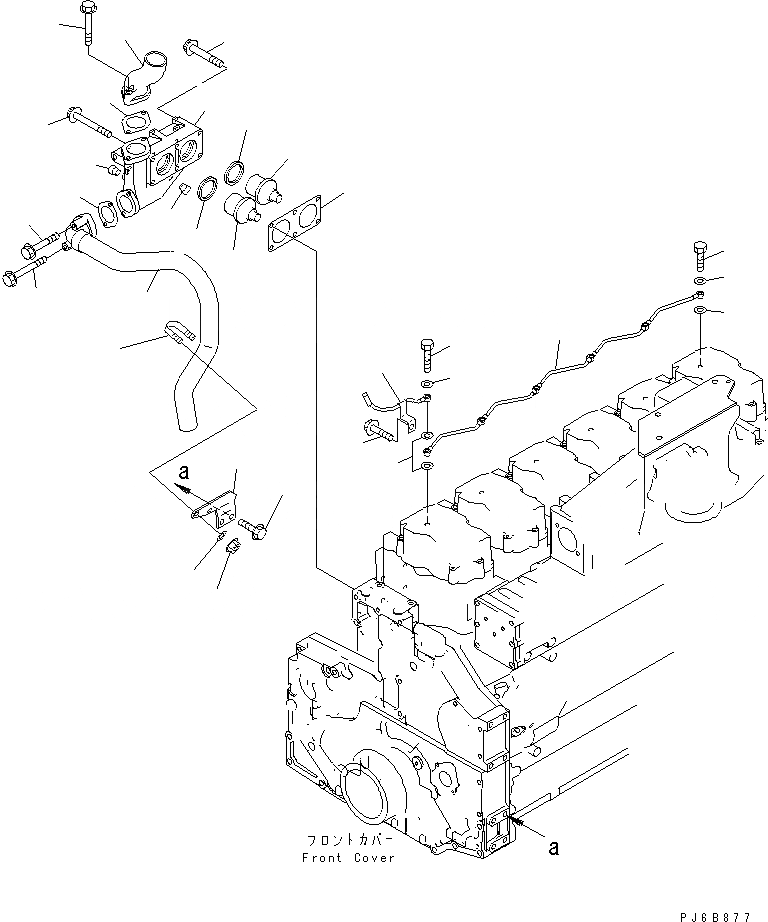 a

フロントカバー
Front Cover

a

PJ6B877