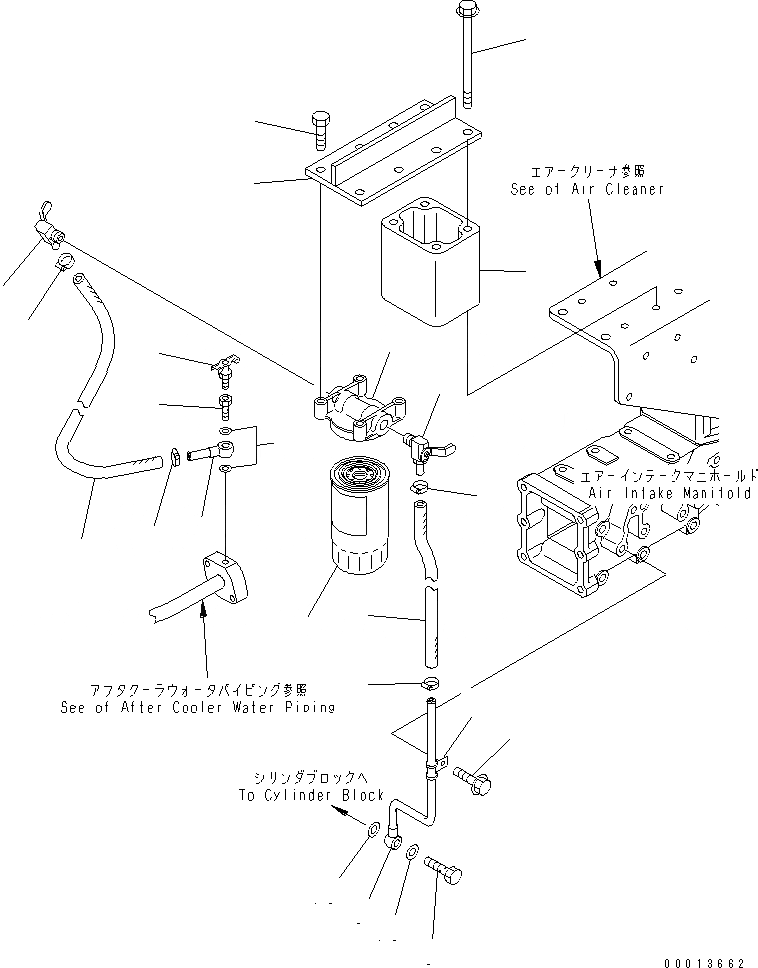 エアークリーナ参照
See of Air Cleaner

エアーインテークマニホールド
Air Intake Manifold

アフタクーラウォータパイピング参照
See of After Cooler Water Piping

シリンダブロックへ
To Cylinder Block

00013662