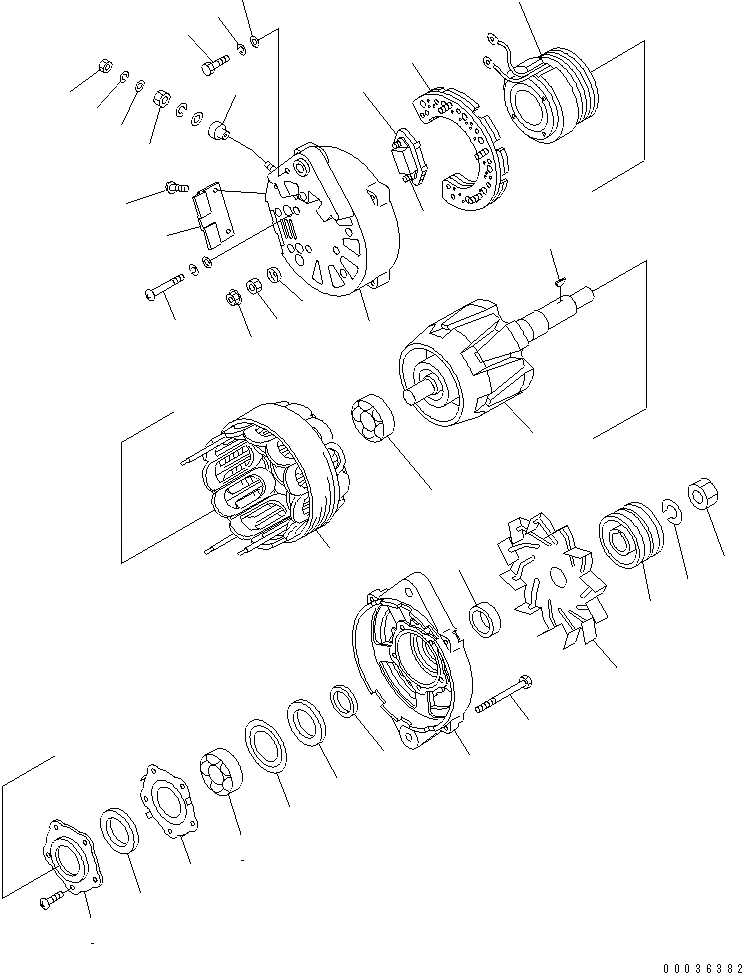 00036382