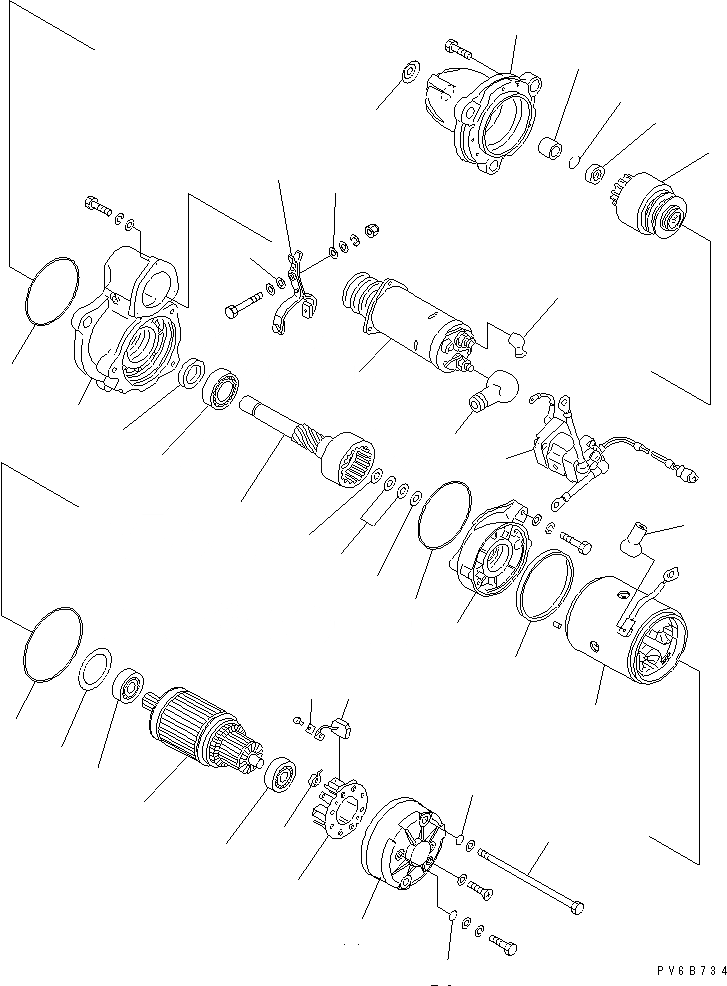 PV6B734