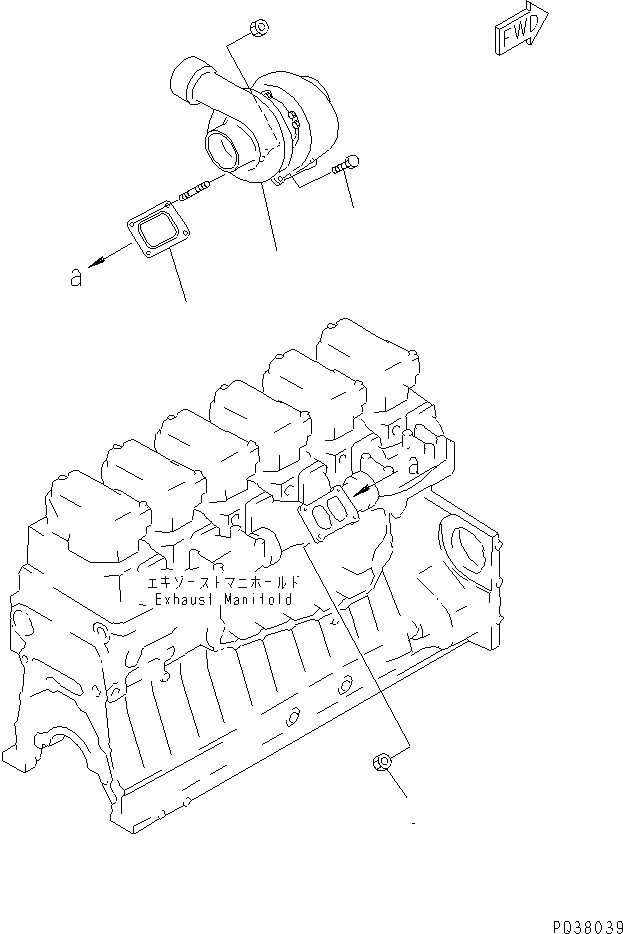 FWD

a

a

エキゾーストマニホールド
Exhaust Manifold

P038039