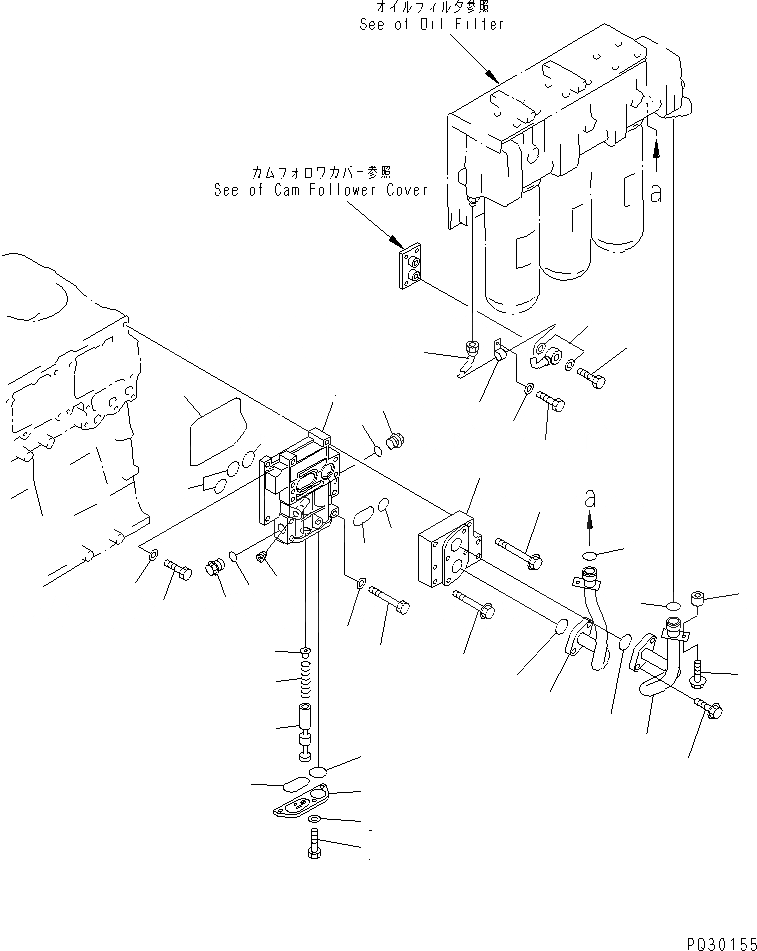 オイルフィルタ参照
See of Oil Filter

カムフォロワカバー参照
See of Cam Follower Cover

a

a

PQ30155