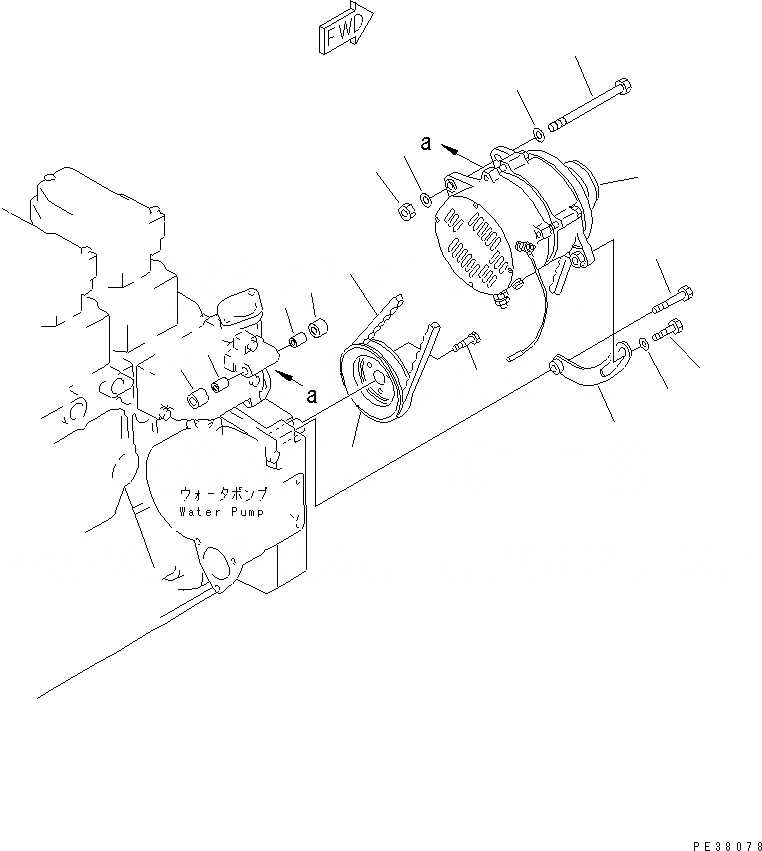 FWD

a

a

ウォータポンプ
Water Pump

PE38078