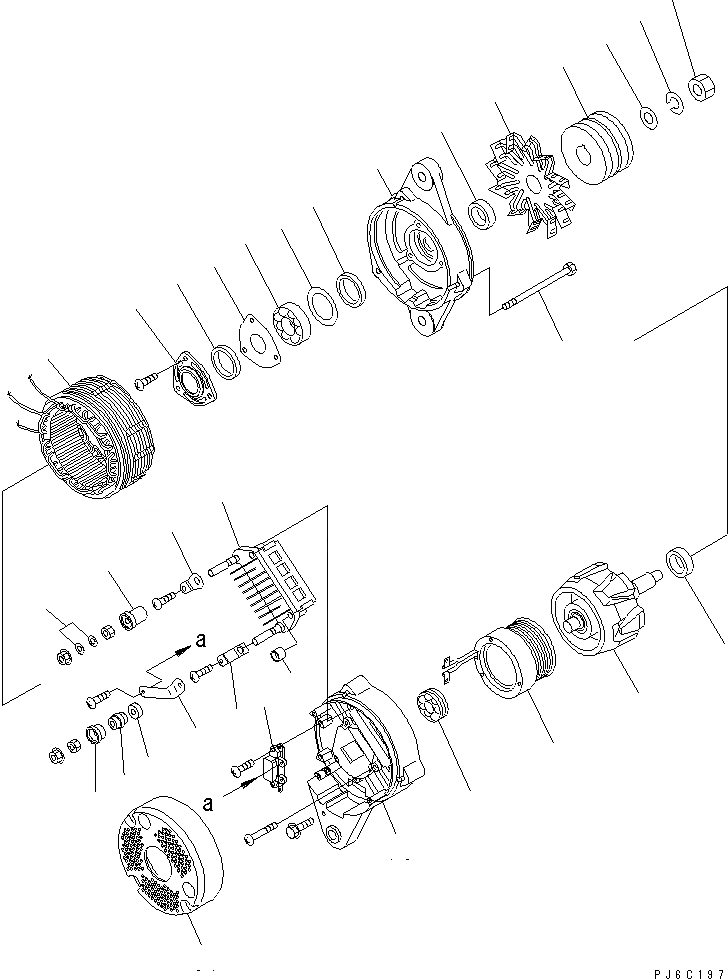 a

a

PJ6C197