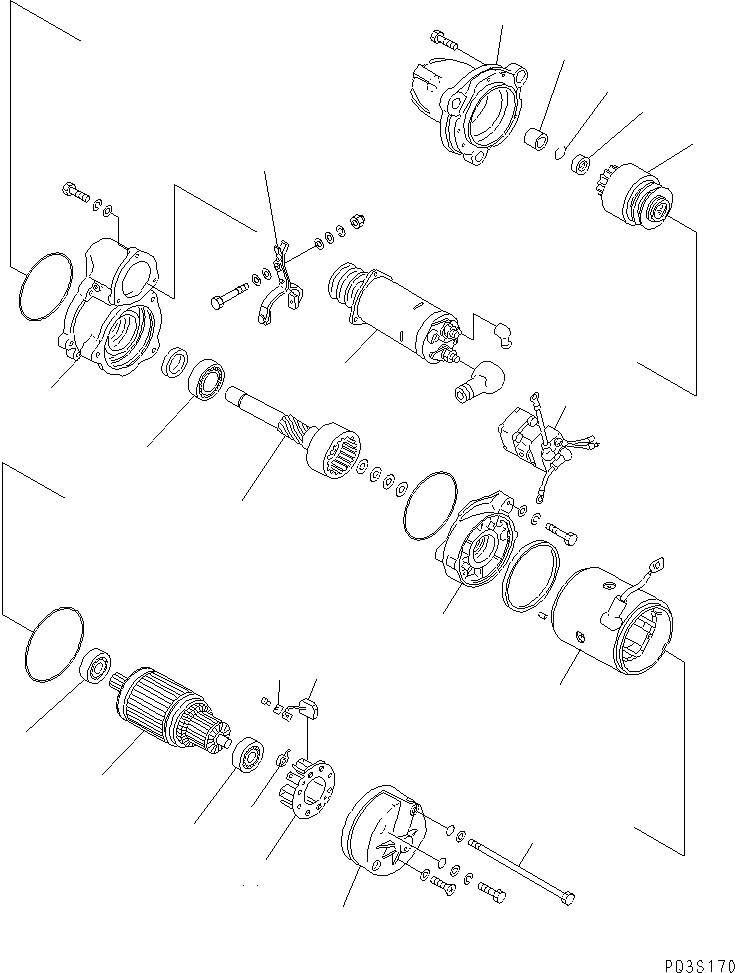 P03S170