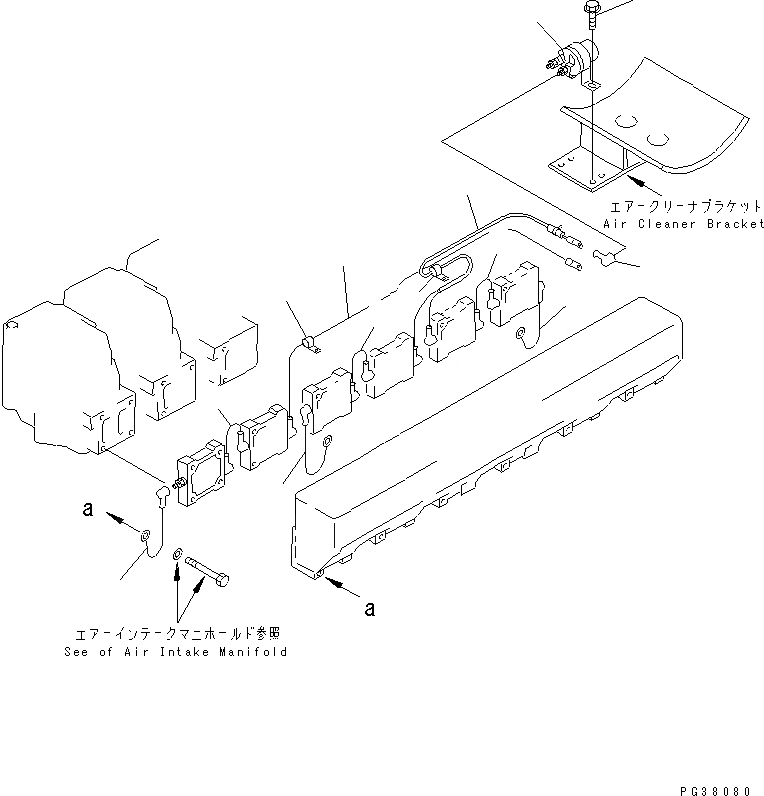 エアークリーナブラケット
Air Cleaner Bracket

a

a

エアーインテークマニホールド参照
See of Air Intake Manifold

PG38080