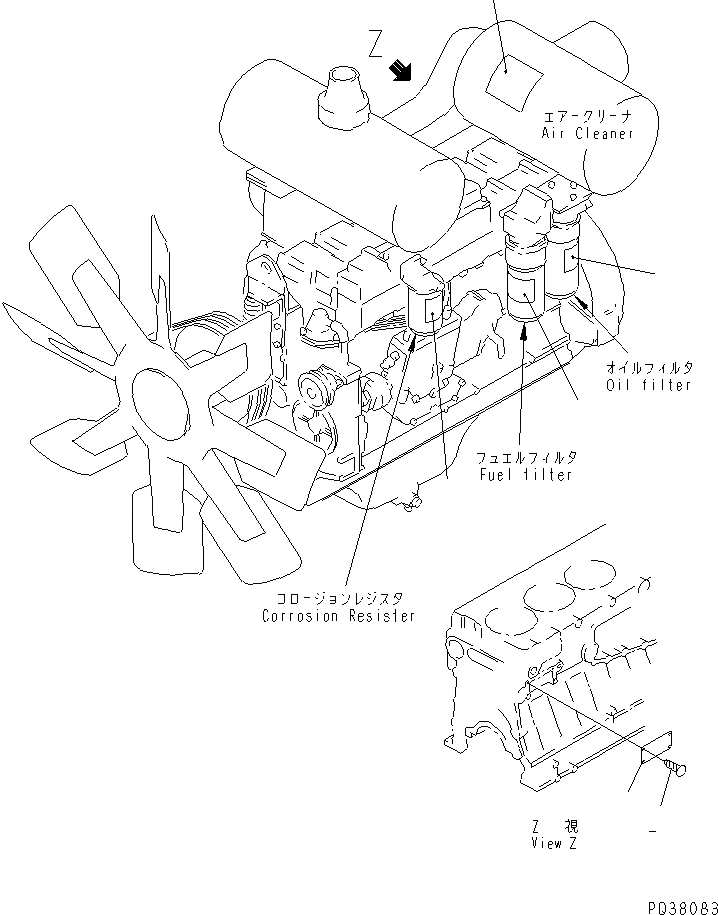 Z

エアークリーナ
Air Cleaner

オイルフィルタ
Oil filter

フュエルフィルタ
Fuel filter

コロージョンレジスタ
Corrosion Resister

Z 視
View Z

PD38083