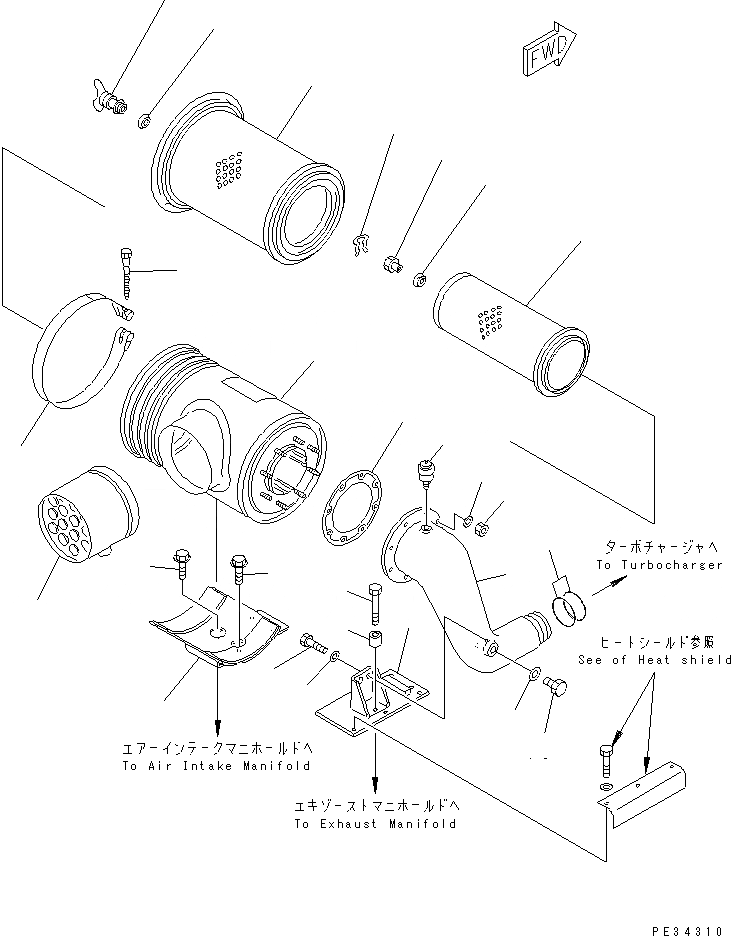 FWD

ターボチャージャへ
To Turbocharger

ヒートシールド参照
See of Heat shield

エアーインテークマニホールドへ
To Air Intake Manifold

エキゾーストマニホールドへ
To Exhaust Manifold

PE34310