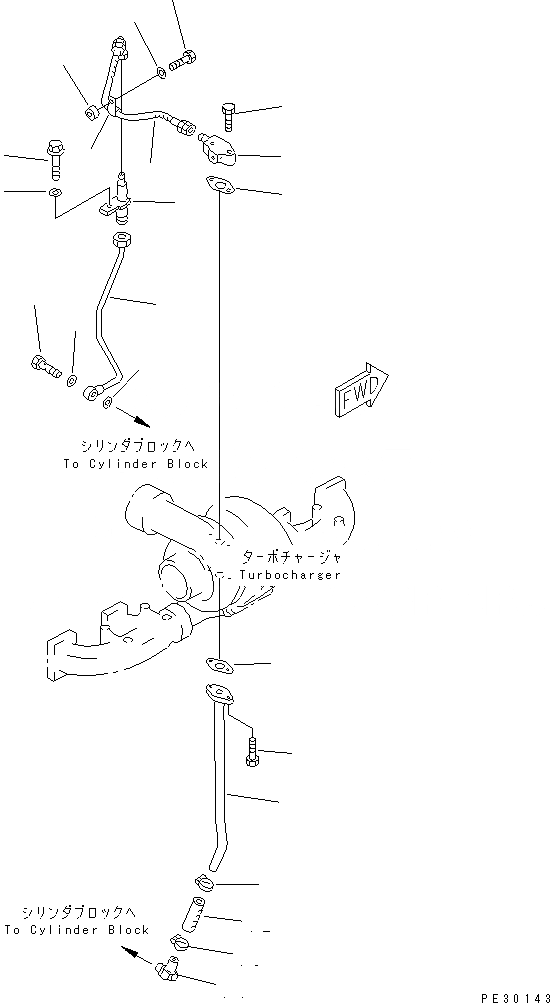 FWD

シリンダブロックへ
To Cylinder Block

ターボチャージャ
Turbocharger

シリンダブロックへ
To Cylinder Block

PE30143