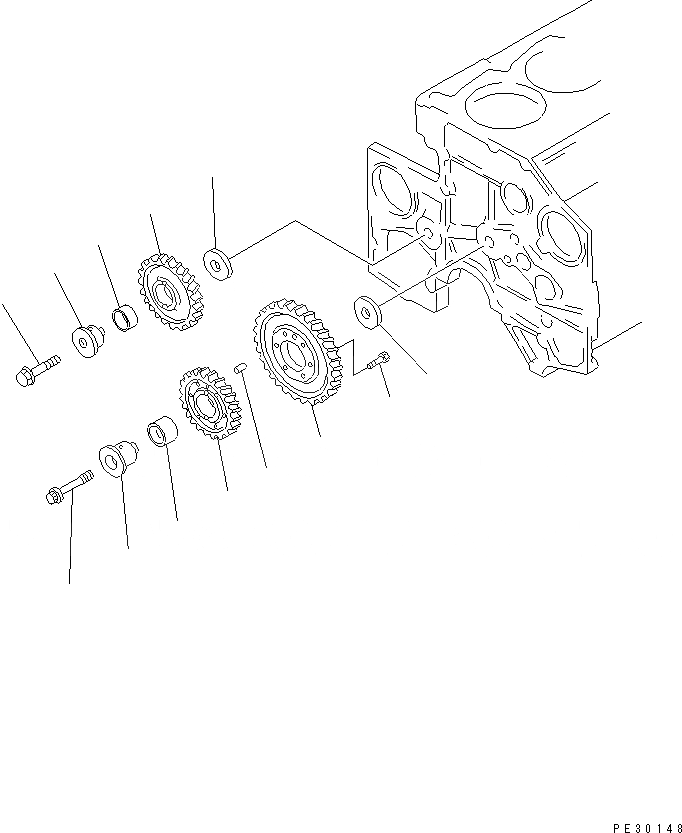 PE30148