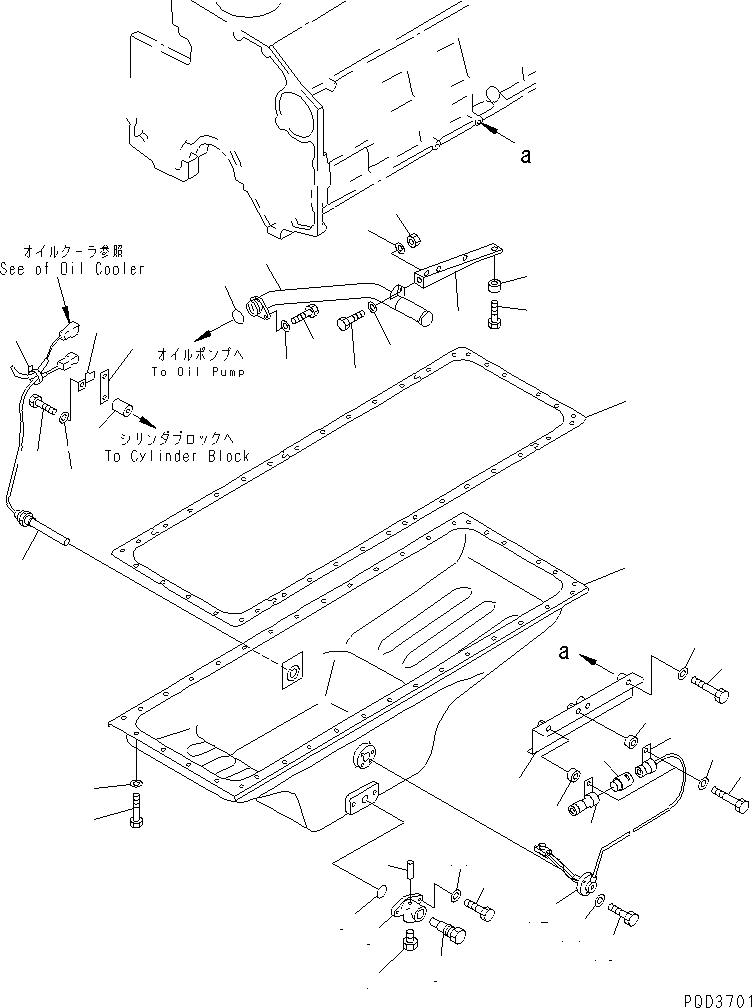 a

オイルクーラ参照
See of Oil Cooler

オイルポンプへ
To Oil Pump

シリンダブロックへ
To Cylinder Block

a

P0D3701