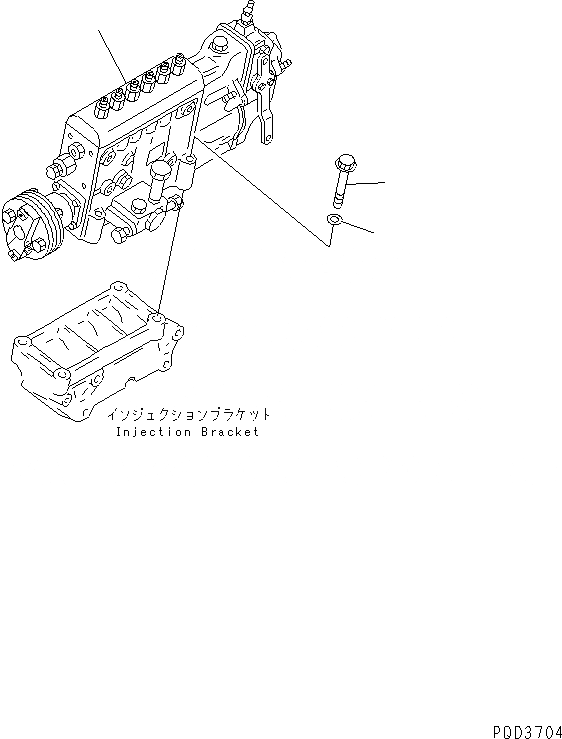 インジェクションブラケット
Injection Bracket

PQD3704