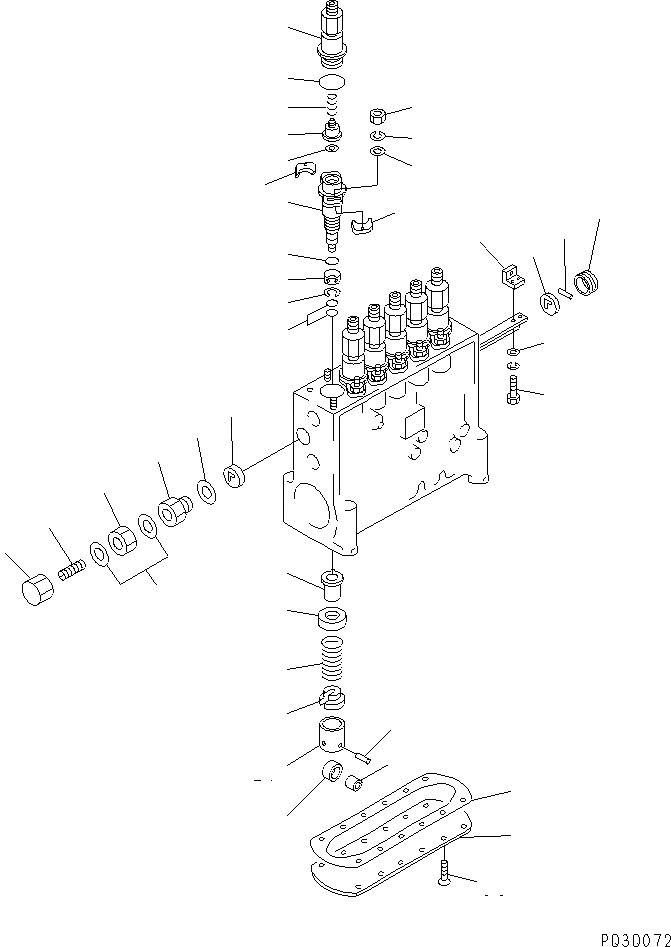 P030072