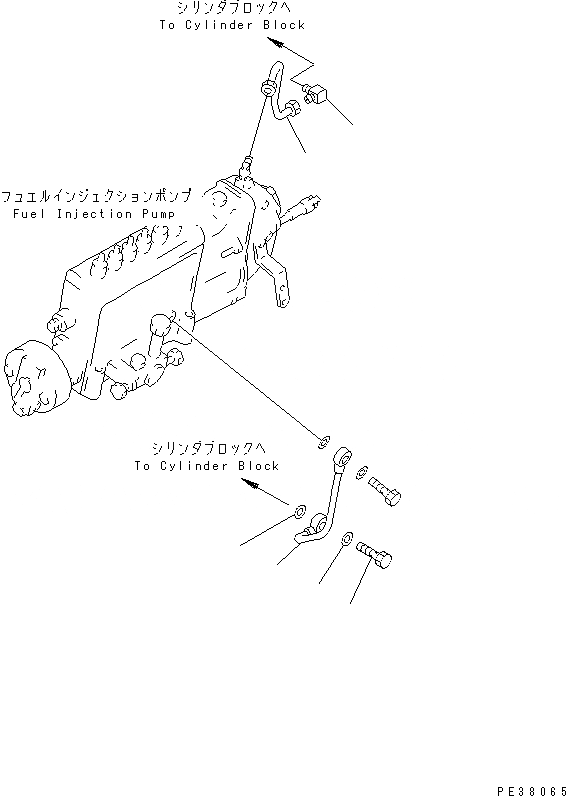 シリンダブロックへ
To Cylinder Block

フュエルインジェクションポンプ
Fuel Injection Pump

シリンダブロックへ
To Cylinder Block

PE38065