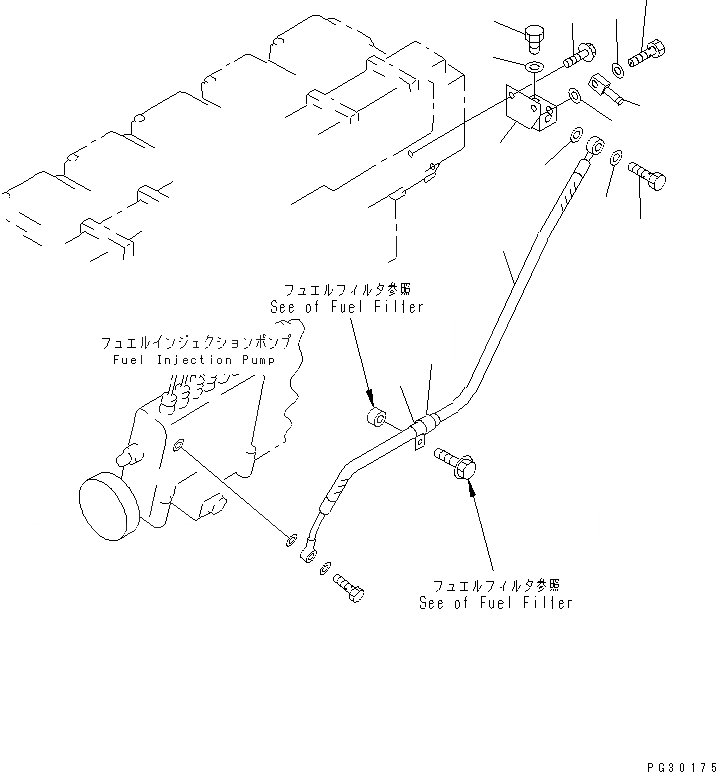 フュエルフィルタ参照
See of Fuel Filter

フュエルインジェクションポンプ
Fuel Injection Pump

フュエルフィルタ参照
See of Fuel Filter

PG30175