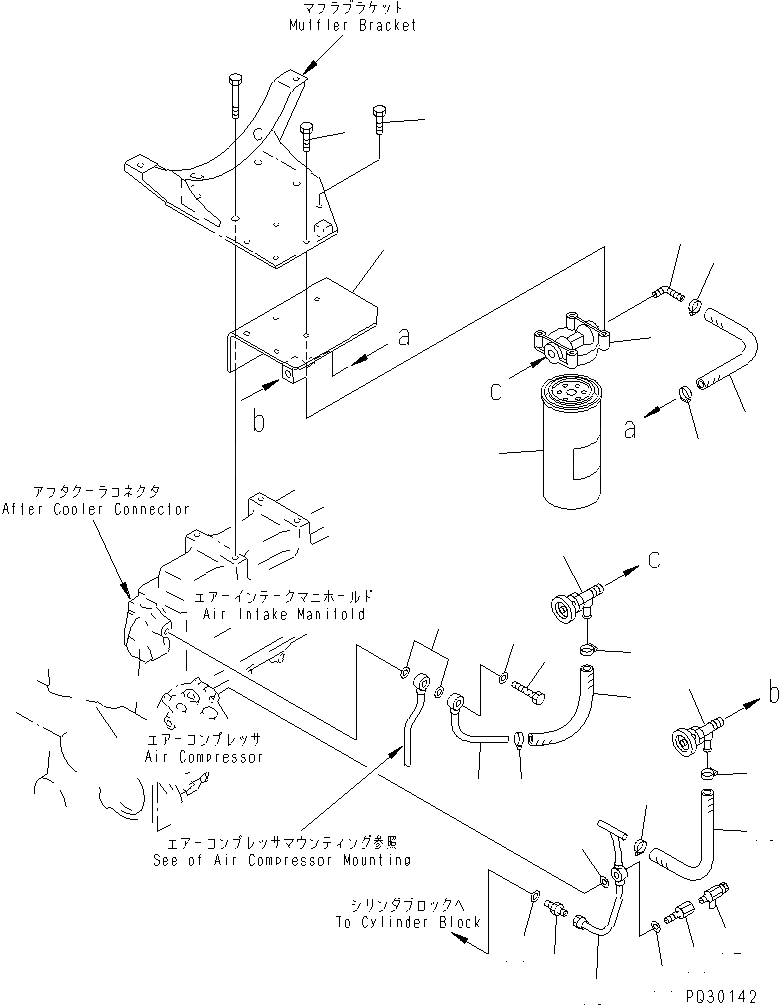 マフラブラケット
Muffler Bracket

a

b

c

a

アフタクーラコネクタ
After Cooler Connector

エアーインテークマニホールド
Air Intake Manifold

c

エアーコンプレッサ
Air Compressor

b

エアーコンプレッサマウンティング参照
See of Air Compressor Mounting

シリンダブロックへ
To Cylinder Block

PD30142