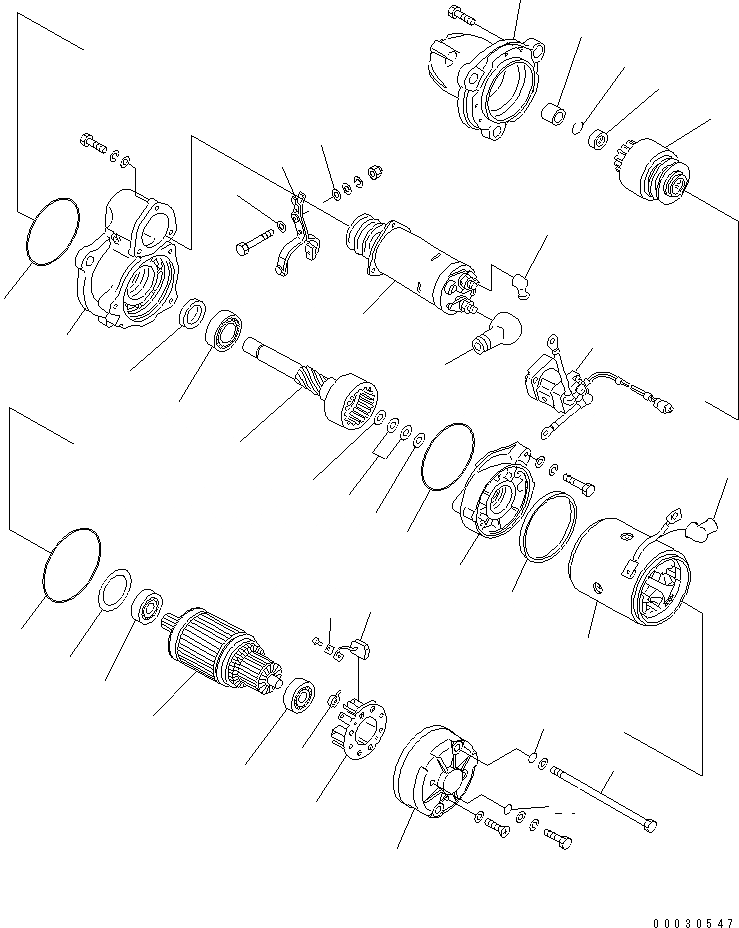 00030547