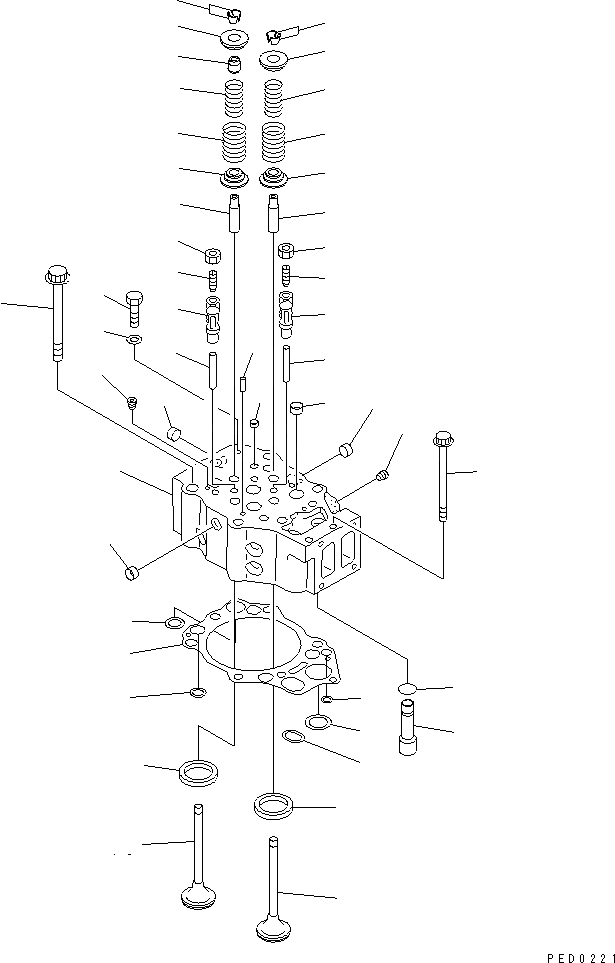 PED0221