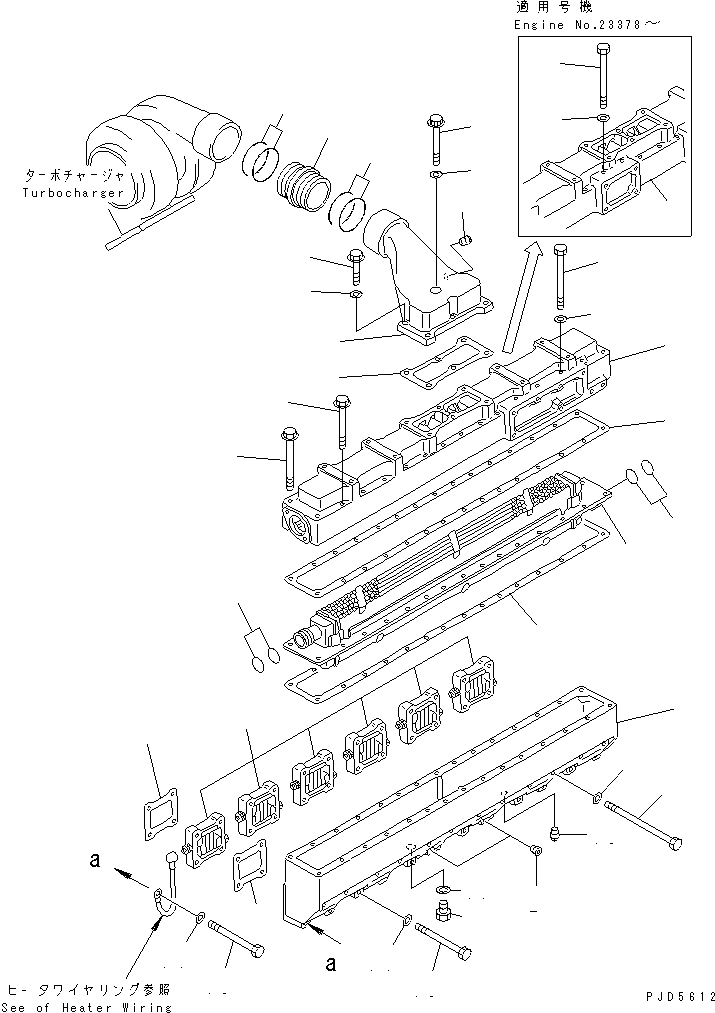 適用号機
Engine No.23378～

ターボチャージャ
Turbocharger

a

a

ヒータワイヤリング参照
See of Heater Wiring

PJD5612