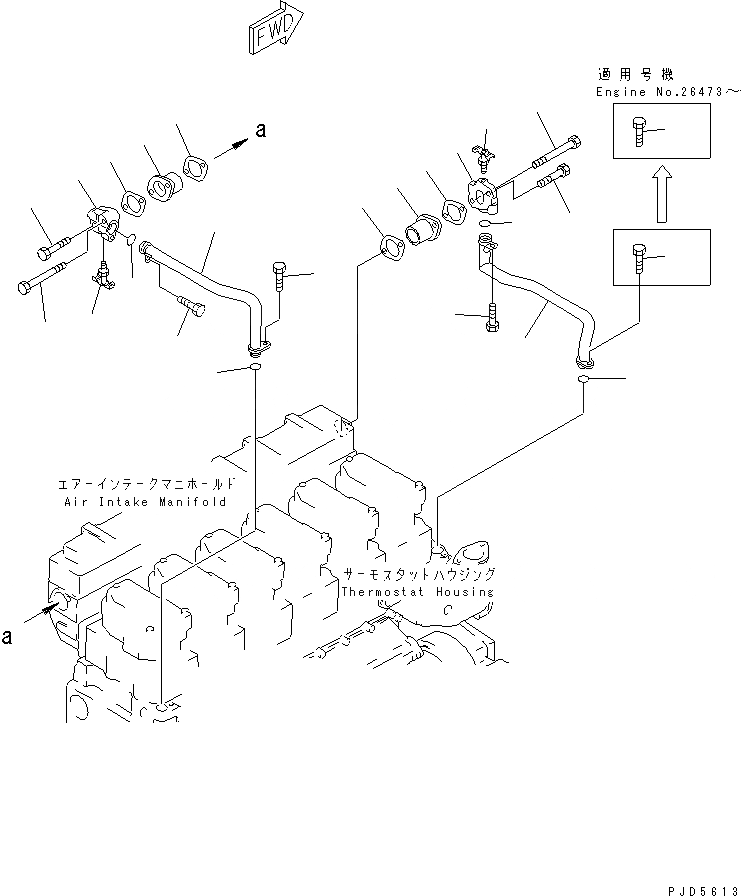 FWD

適用号機
Engine No.26473～

a

エアーインテークマニホールド
Air Intake Manifold

サーモスタットハウジング
Thermostat Housing

a

PJD5613