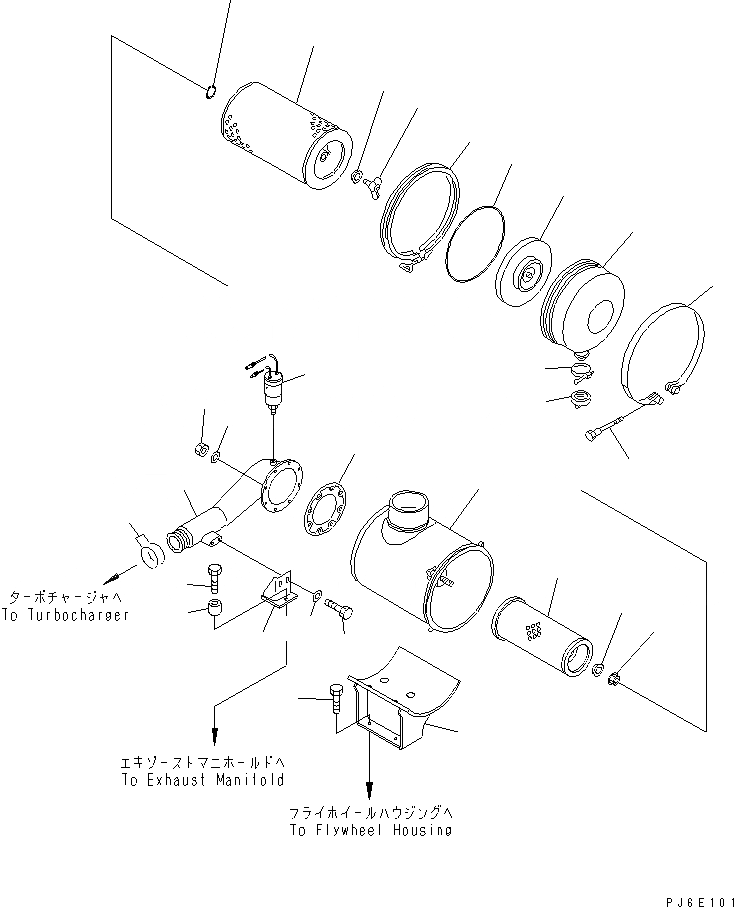 ターボチャージャへ
To Turbocharger

エキゾーストマニホールドへ
To Exhaust Manifold

フライホイールハウジングへ
To Flywheel Housing

PJ6E101