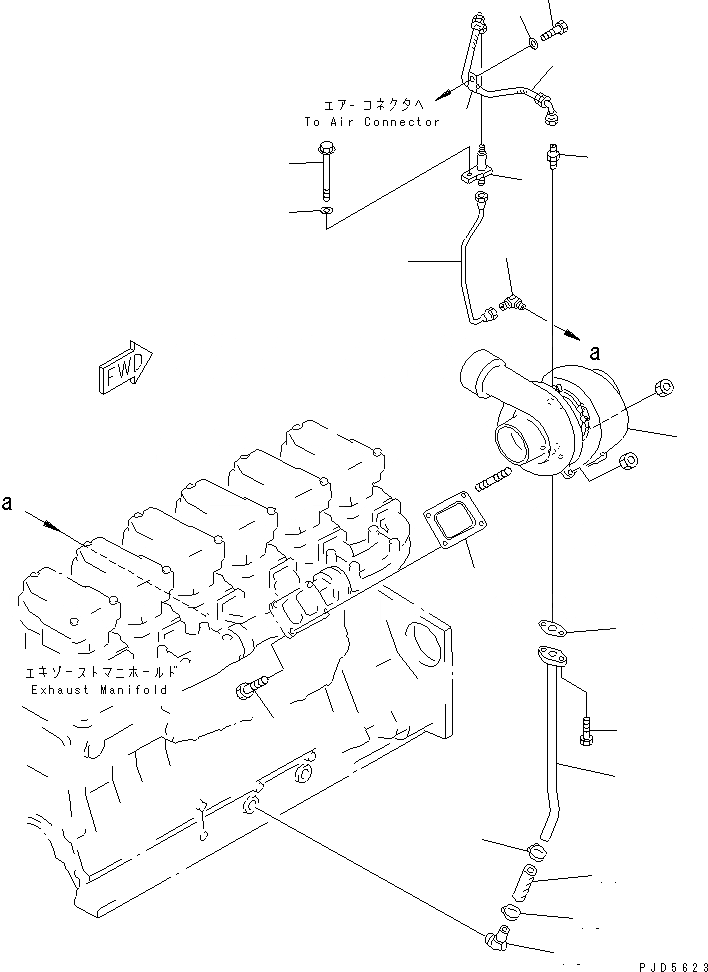 エアーコネクタへ
To Air Connector

a

FWD

a

エキゾーストマニホールド
Exhaust Manifold

PJD5623