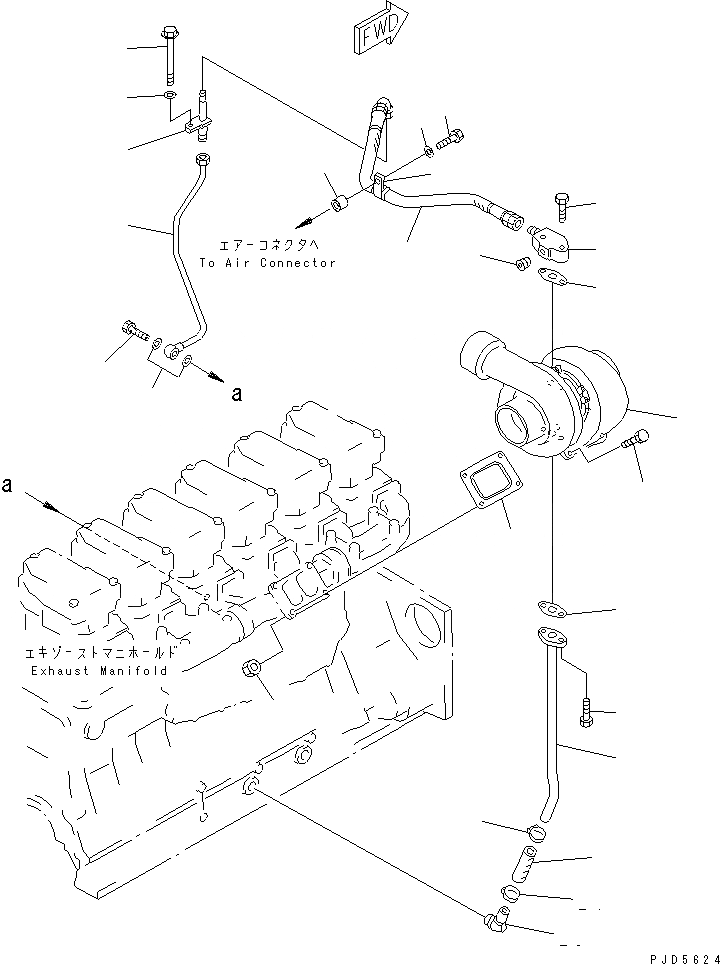 FWD

エアーコネクタへ
To Air Connector

a

a

エキゾーストマニホールド
Exhaust Manifold

PJD5624