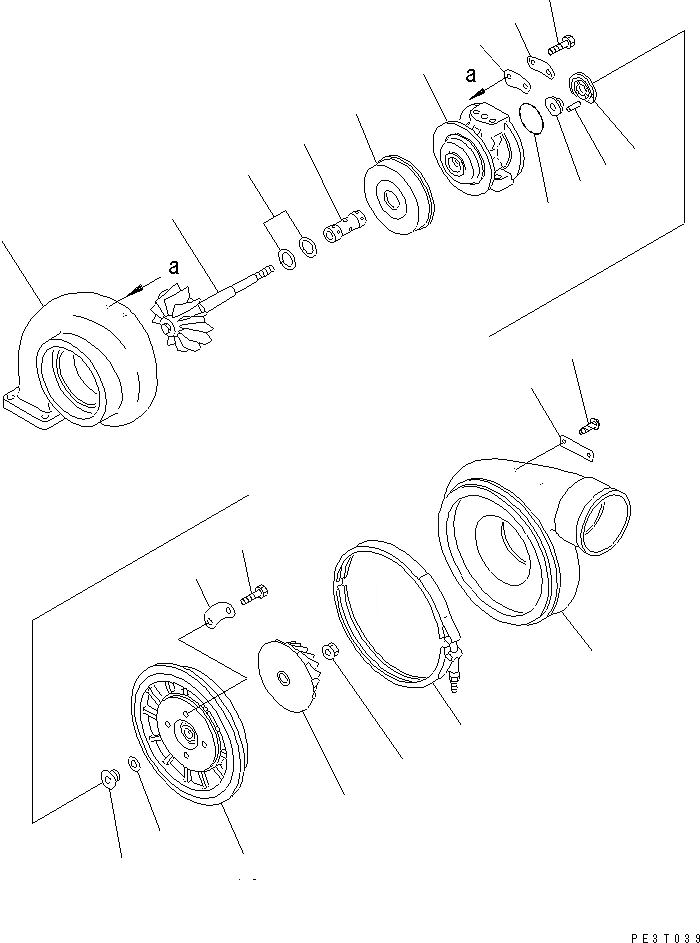 a

a

PE3T039