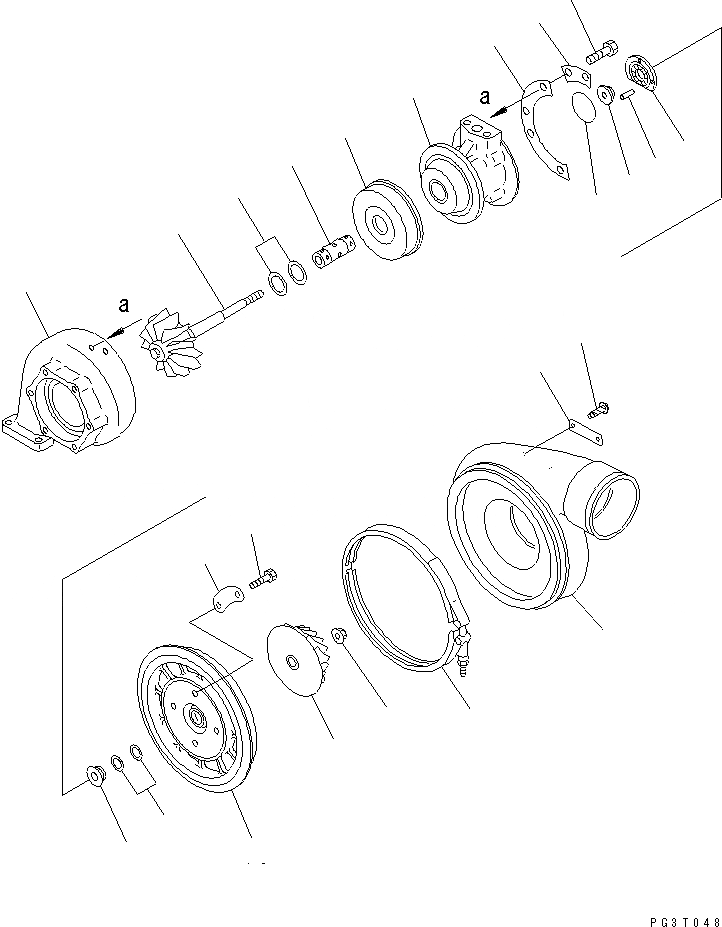 a

a

PG3T048