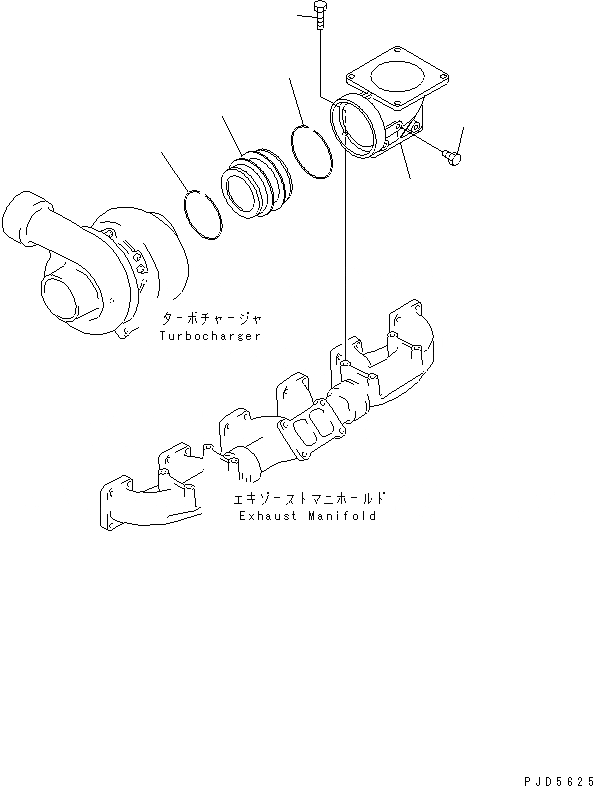 ターボチャージャ
Turbocharger

エキゾーストマニホールド
Exhaust Manifold

PJD5625