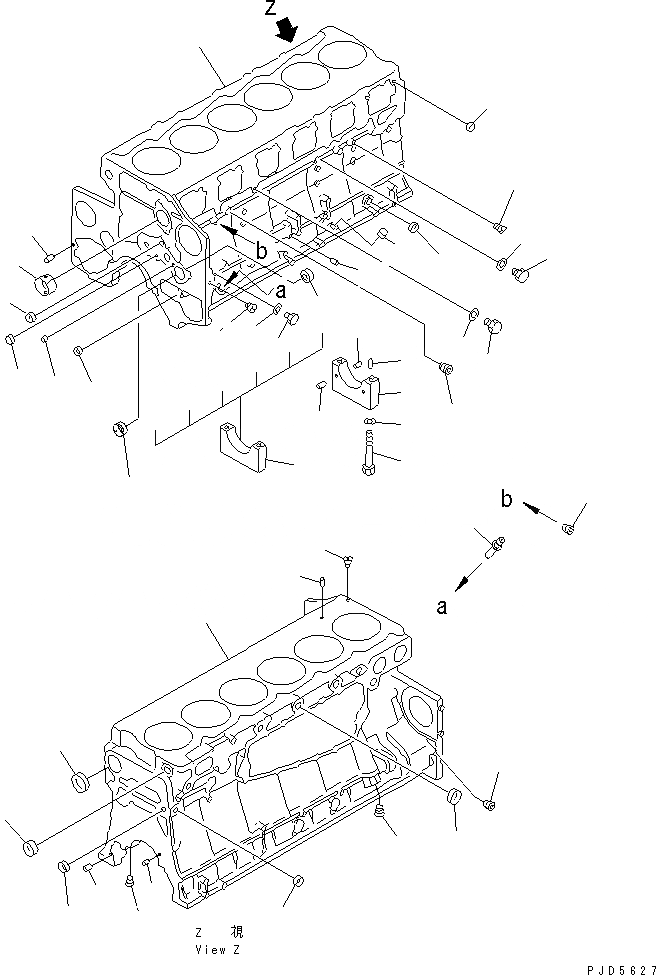 Z
b
a
b
a
Z 視
View Z
PJD5627